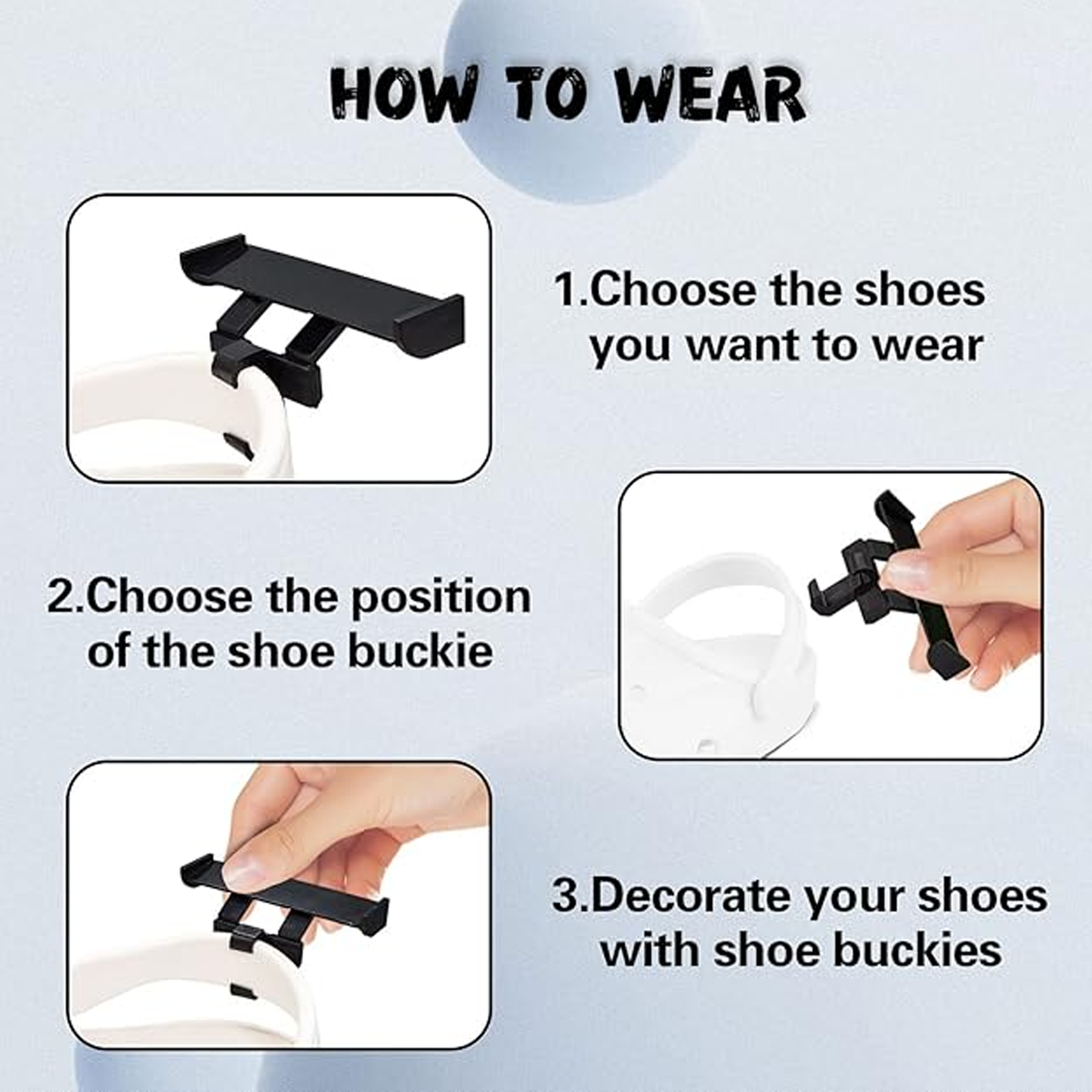 HOW TO WEAR

1.Choose the shoes you want to wear

2.Choose the position of the shoe buckie

3.Decorate your shoes with shoe buckies